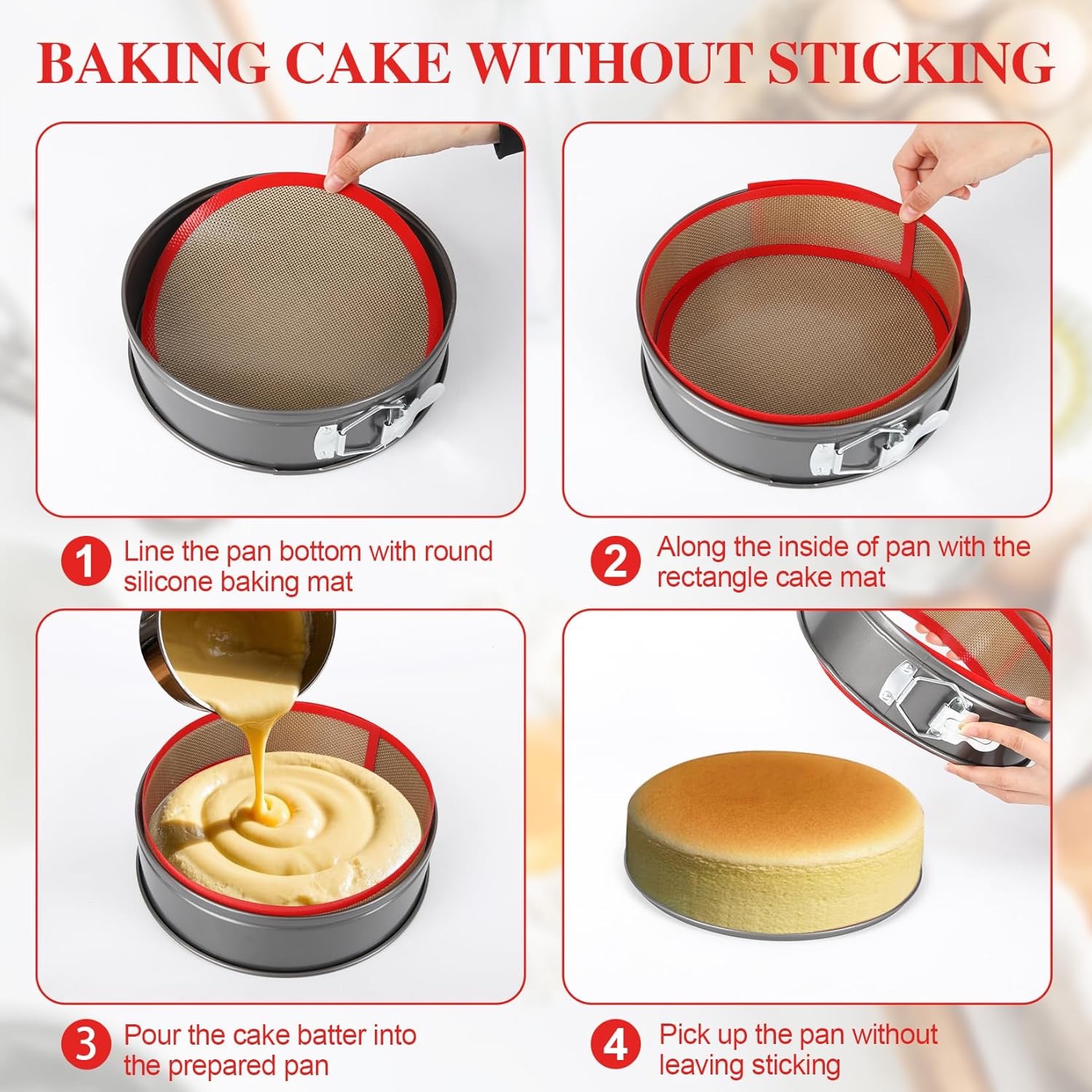 BAKING CAKE WITHOUT STICKING

1 Line the pan bottom with round silicone baking mat

2 Along the inside of pan with the rectangle cake mat

3 Pour the cake batter into the prepared pan

4 Pick up the pan without leaving sticking